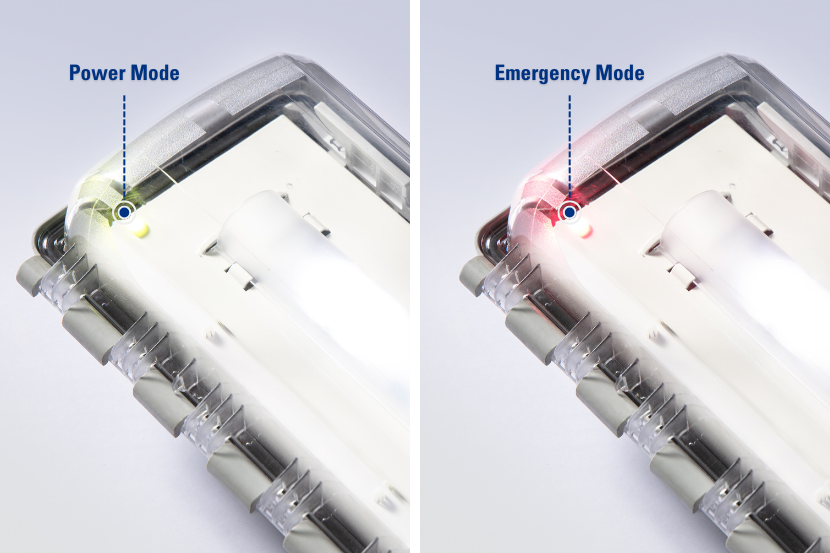 Power Mode

Emergency Mode